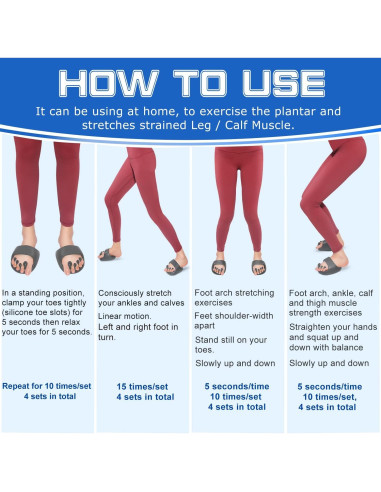 HOW TO USE

It can be using at home, to exercise the plantar and stretches strained Leg / Calf Muscle.

In a standing position, clamp your toes tightly (silicone toe slots) for 5 seconds then relax your toes for 5 seconds.

Repeat for 10 times/set
4 sets in total

Consciously stretch your ankles and calves

Linear motion.

Left and right foot in turn.

15 times/set
4 sets in total

Foot arch stretching exercises

Feet shoulder-width apart

Stand still on your toes.

Slowly up and down

5 seconds/time
10 times/set
4 sets in total

Foot arch, ankle, calf and thigh muscle strength exercises

Straighten your hands and squat up and down with balance

Slowly up and down

5 seconds/time
10 times/set,
4 sets in total