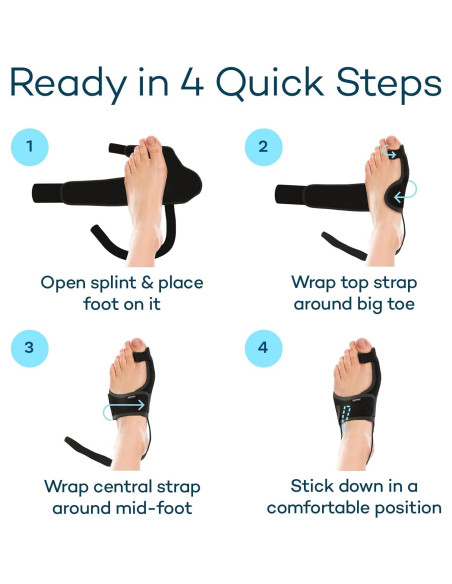 Ready in 4 Quick Steps

1

Open splint & place foot on it

2

Wrap top strap around big toe

3

Wrap central strap around mid-foot

4

Stick down in a comfortable position