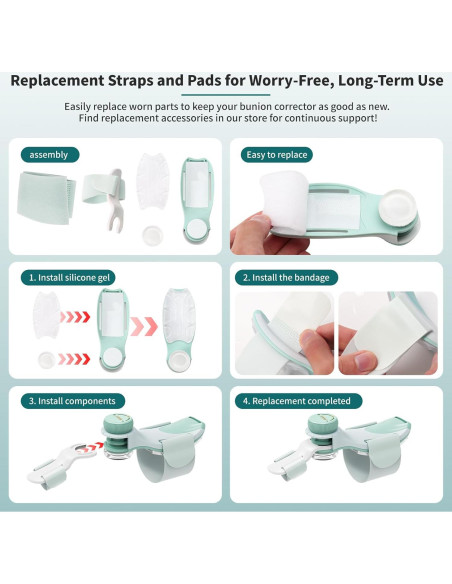 Replacement Straps and Pads for Worry-Free, Long-Term Use

Easily replace worn parts to keep your bunion corrector as good as new. Find replacement accessories in our store for continuous support!

assembly

Easy to replace

1. Install silicone gel

2. Install the bandage

3. Install components

4. Replacement completed