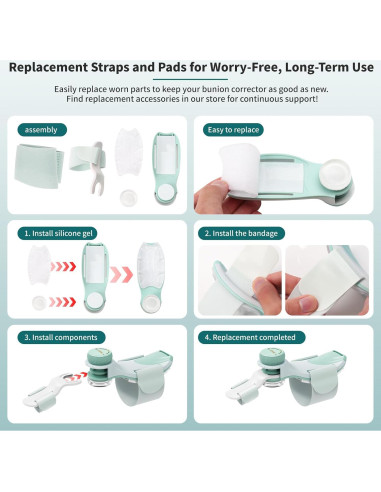 Replacement Straps and Pads for Worry-Free, Long-Term Use

Easily replace worn parts to keep your bunion corrector as good as new. Find replacement accessories in our store for continuous support!

assembly

Easy to replace

1. Install silicone gel

2. Install the bandage

3. Install components

4. Replacement completed