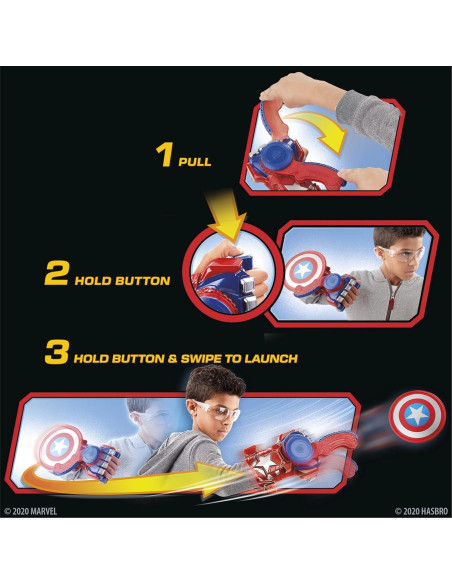 1 PULL

2 HOLD BUTTON

3 HOLD BUTTON & SWIPE TO LAUNCH

© 2020 MARVEL

© 2020 HASBRO