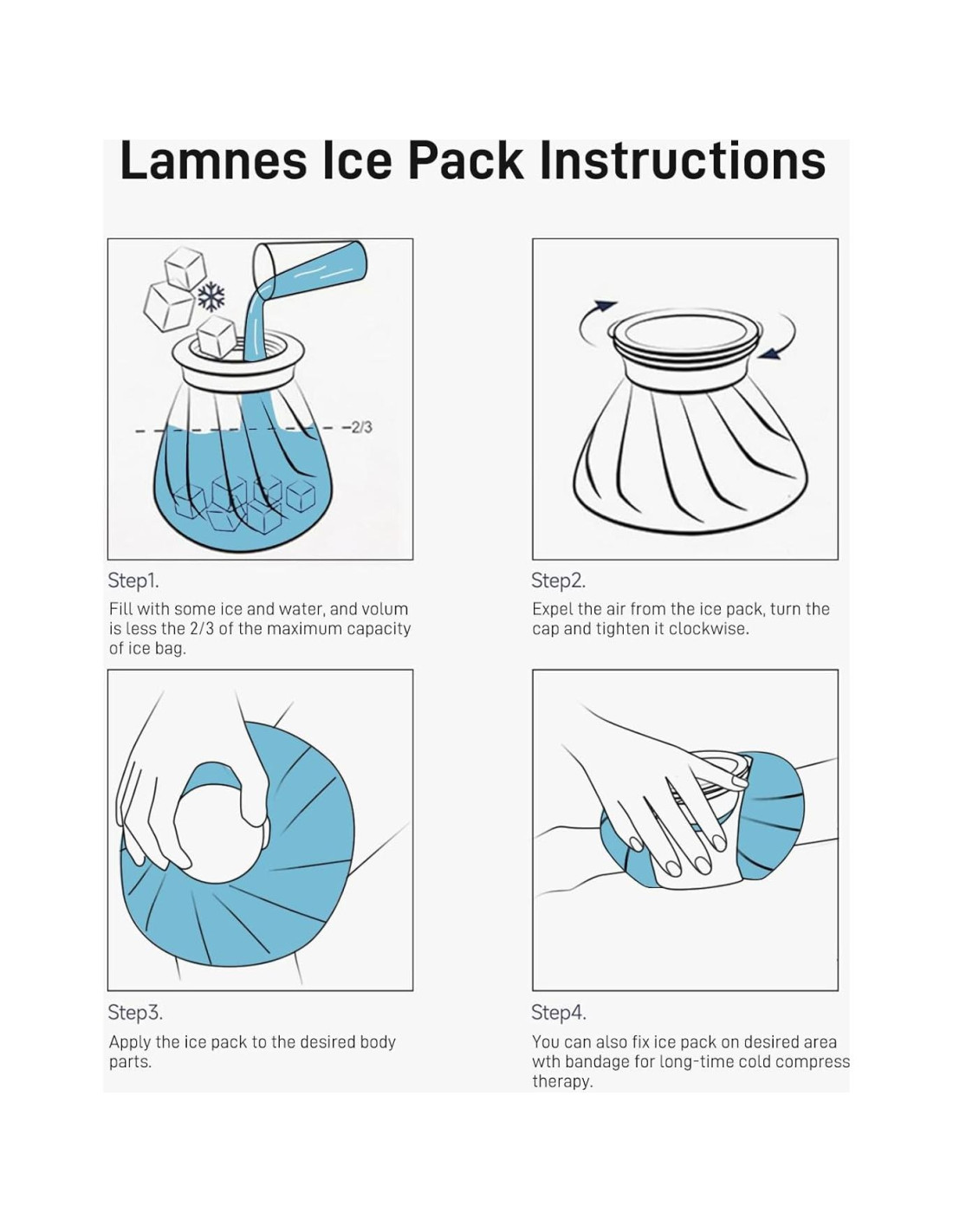 Lamnes Ice Pack Instructions

2/3

Step1.

Fill with some ice and water, and volum is less the 2/3 of the maximum capacity of ice bag.

Step2.

Expel the air from the ice pack, turn the cap and tighten it clockwise.

Step3.

Apply the ice pack to the desired body parts.

Step4.

You can also fix ice pack on desired area wth bandage for long-time cold compress therapy.