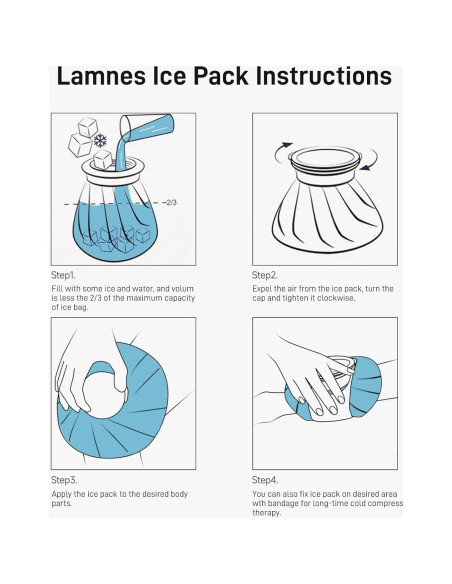 Lamnes Ice Pack Instructions

2/3

Step1.
Fill with some ice and water, and volum is less the 2/3 of the maximum capacity of ice bag.

Step2.
Expel the air from the ice pack, turn the cap and tighten it clockwise.

Step3.
Apply the ice pack to the desired body parts.

Step4.
You can also fix ice pack on desired area wth bandage for long-time cold compress therapy.