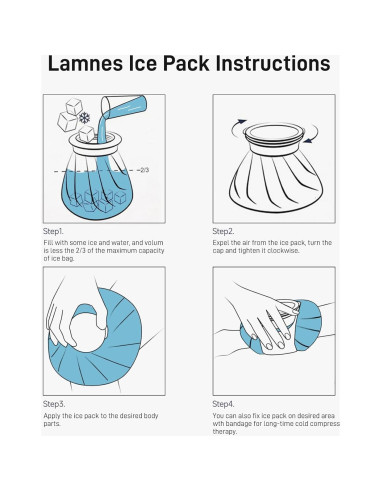 Lamnes Ice Pack Instructions

2/3

Step1.
Fill with some ice and water, and volum is less the 2/3 of the maximum capacity of ice bag.

Step2.
Expel the air from the ice pack, turn the cap and tighten it clockwise.

Step3.
Apply the ice pack to the desired body parts.

Step4.
You can also fix ice pack on desired area with bandage for long-time cold compress therapy.