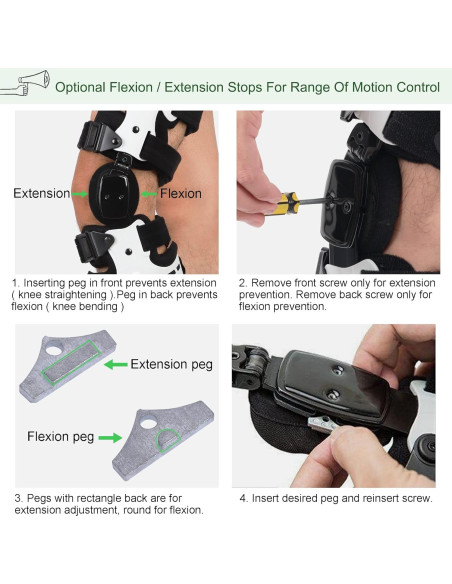 Optional Flexion / Extension Stops For Range Of Motion Control

Extension

Flexion

1. Inserting peg in front prevents extension ( knee straightening ).Peg in back prevents flexion ( knee bending )

2. Remove front screw only for extension prevention. Remove back screw only for flexion prevention.

Extension peg

Flexion peg

3. Pegs with rectangle back are for extension adjustment, round for flexion.

4. Insert desired peg and reinsert screw.