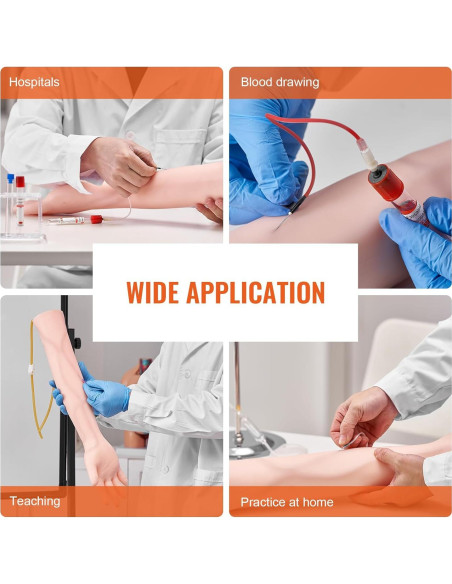 Hospitals

Blood drawing

WIDE APPLICATION

Teaching

Practice at home