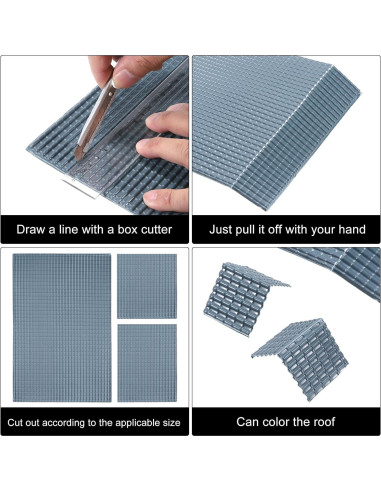 Draw a line with a box cutter

Just pull it off with your hand

Cut out according to the applicable size

Can color the roof