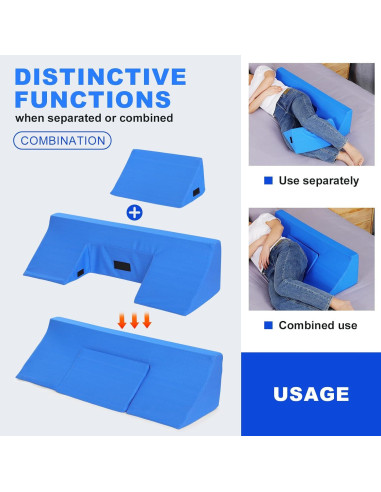 DISTINCTIVE FUNCTIONS
when separated or combined

COMBINATION

Use separately

Combined use

USAGE