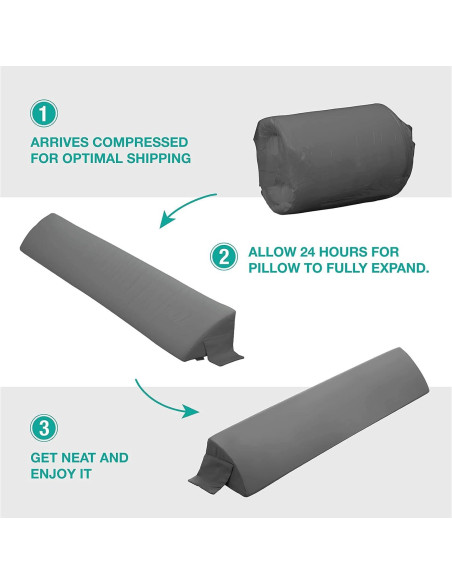 1

ARRIVES COMPRESSED FOR OPTIMAL SHIPPING

2

ALLOW 24 HOURS FOR PILLOW TO FULLY EXPAND.

3

GET NEAT AND ENJOY IT