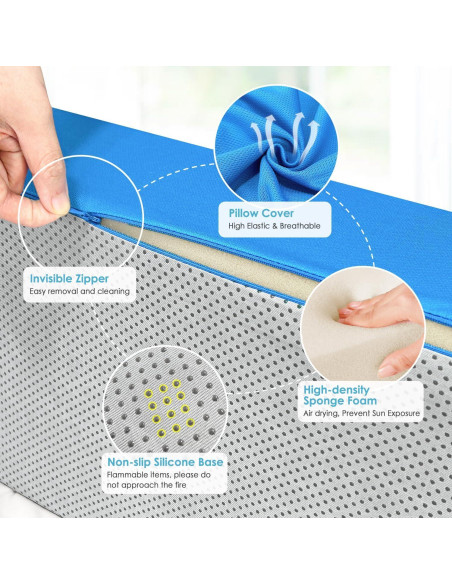 Pillow Cover
High Elastic & Breathable

Invisible Zipper
Easy removal and cleaning

High-density Sponge Foam
Air drying, Prevent Sun Exposure

Non-slip Silicone Base
Flammable items, please do not approach the fire