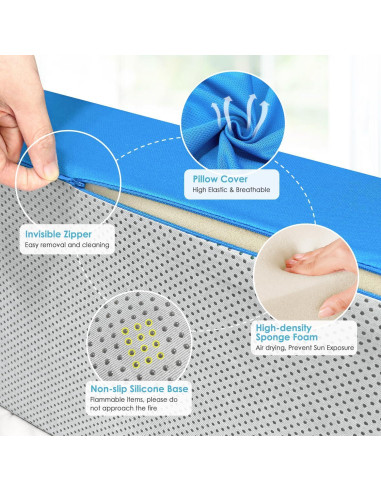 Pillow Cover
High Elastic & Breathable

Invisible Zipper
Easy removal and cleaning

High-density Sponge Foam
Air drying, Prevent Sun Exposure

Non-slip Silicone Base
Flammable Items, please do not approach the fire