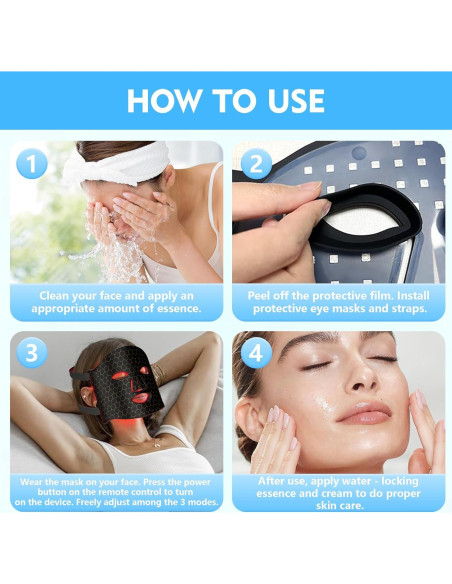 HOW TO USE

1

Clean your face and apply an appropriate amount of essence.

2

Peel off the protective film. Install protective eye masks and straps.

3

Wear the mask on your face. Press the power button on the remote control to turn on the device. Freely adjust among the 3 modes.

4

After use, apply water - locking essence and cream to do proper skin care.