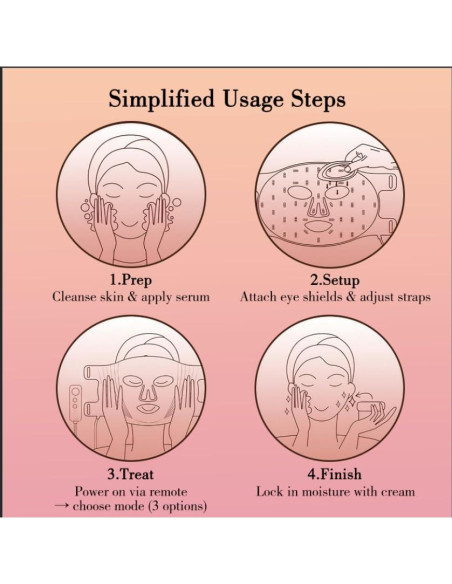 Simplified Usage Steps

1.Prep
Cleanse skin & apply serum

2.Setup
Attach eye shields & adjust straps

3.Treat
Power on via remote
→ choose mode (3 options)

4.Finish
Lock in moisture with cream