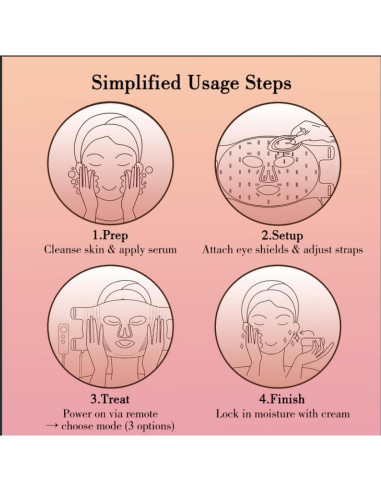 Simplified Usage Steps

1.Prep
Cleanse skin & apply serum

2.Setup
Attach eye shields & adjust straps

3.Treat
Power on via remote
→ choose mode (3 options)

4.Finish
Lock in moisture with cream