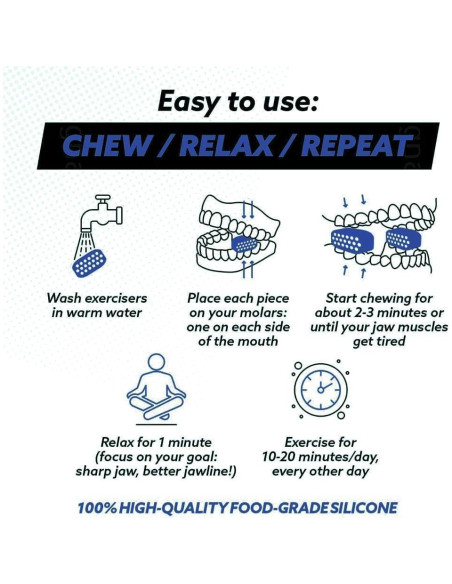 Easy to use:

CHEW / RELAX / REPEAT

Wash exercisers in warm water

Place each piece on your molars: one on each side of the mouth

Start chewing for about 2-3 minutes or until your jaw muscles get tired

Relax for 1 minute (focus on your goal: sharp jaw, better jawline!)

Exercise for 10-20 minutes/day, every other day

100% HIGH-QUALITY FOOD-GRADE SILICONE