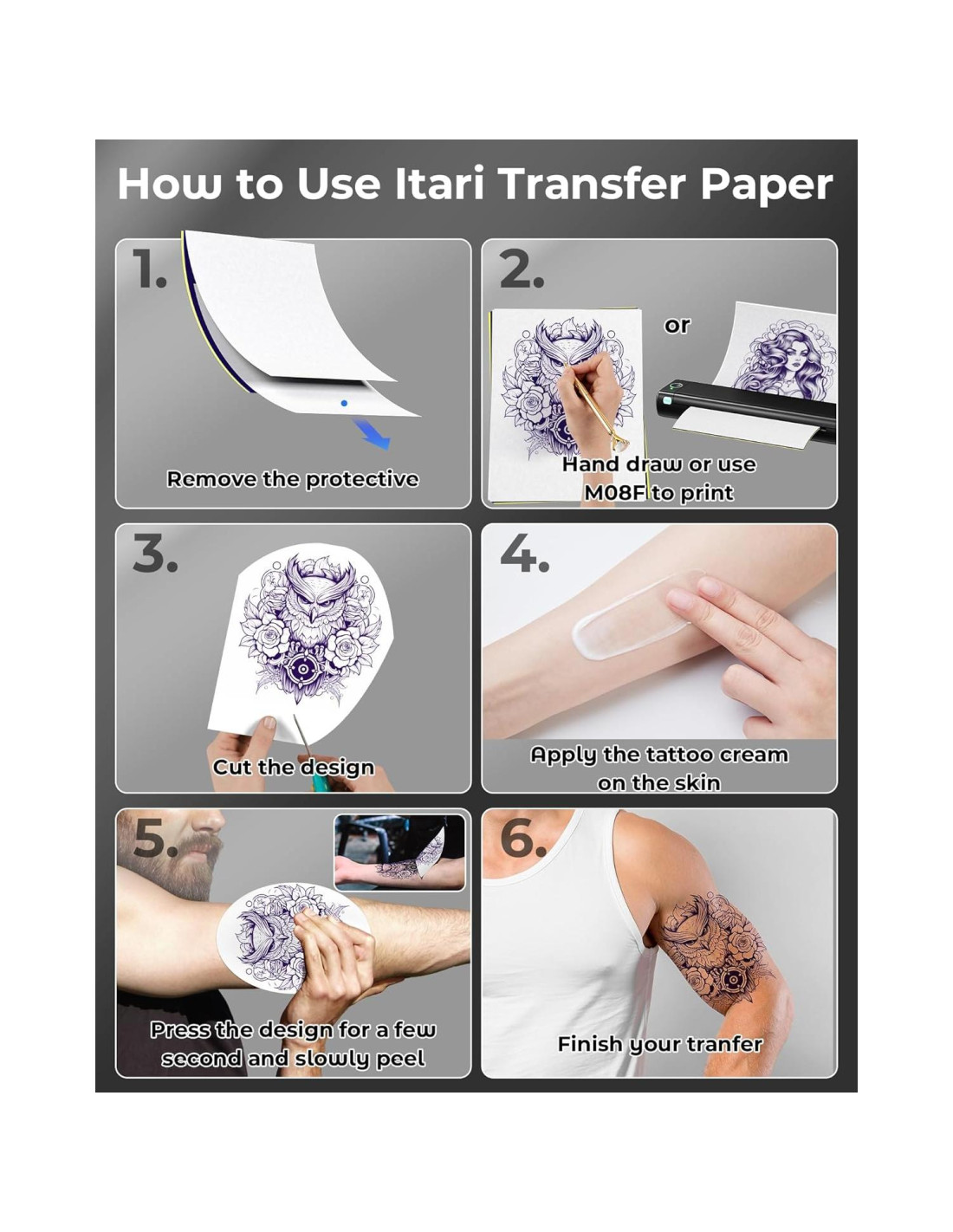 How to Use Itari Transfer Paper

1.

Remove the protective

2.

or

Hand draw or use M08F to print

3.

Cut the design

4.

Apply the tattoo cream on the skin

5.

Press the design for a few second and slowly peel

6.

Finish your tranfer