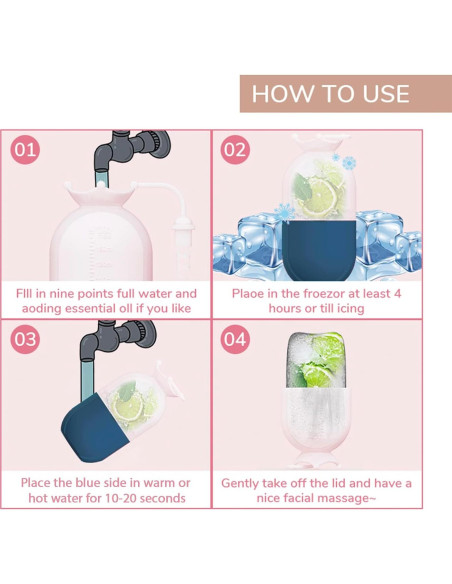 HOW TO USE

01

FIll in nine points full water and aoding essential oll if you like

02

Plaoe in the froezor at least 4 hours or till icing

03

Place the blue side in warm or hot water for 10-20 seconds

04

Gently take off the lid and have a nice facial massage~