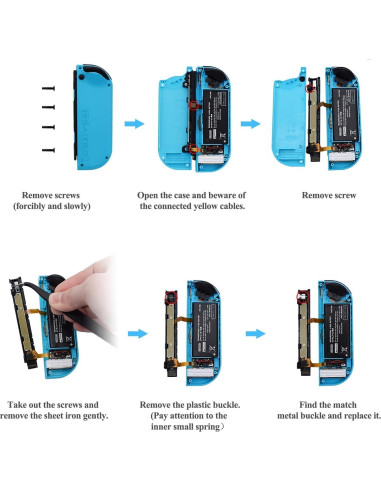 Remove screws
(forcibly and slowly)

Open the case and beware of the connected yellow cables.

Remove screw

Take out the screws and remove the sheet iron gently.

Remove the plastic buckle.
(Pay attention to the inner small spring）

Find the match metal buckle and replace it.