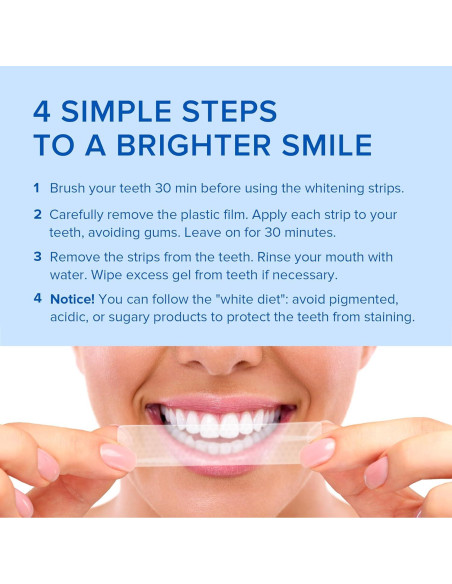 4 SIMPLE STEPS
TO A BRIGHTER SMILE

1 Brush your teeth 30 min before using the whitening strips.

2 Carefully remove the plastic film. Apply each strip to your teeth, avoiding gums. Leave on for 30 minutes.

3 Remove the strips from the teeth. Rinse your mouth with water. Wipe excess gel from teeth if necessary.

4 Notice! You can follow the "white diet": avoid pigmented, acidic, or sugary products to protect the teeth from staining.