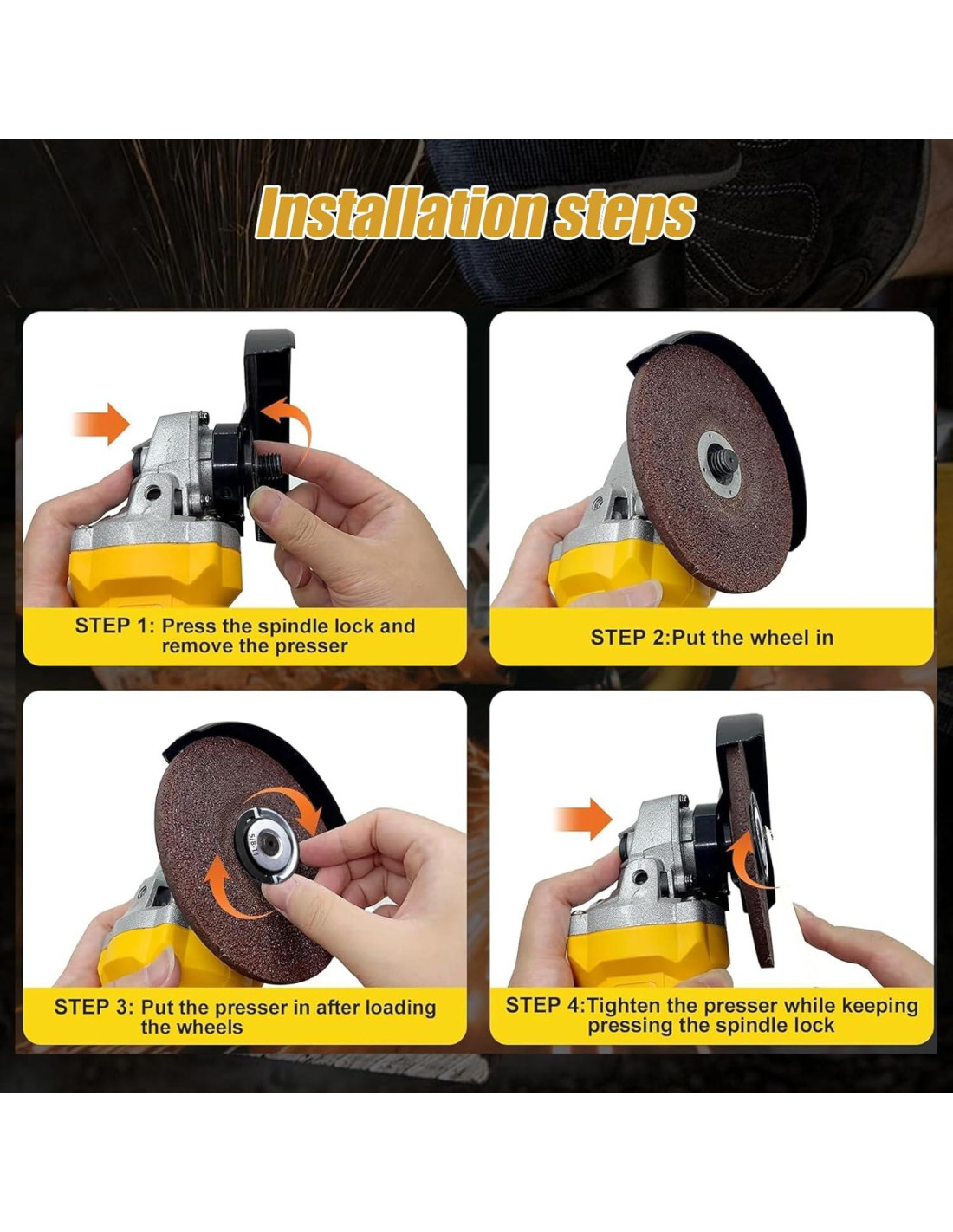 Installation steps

STEP 1: Press the spindle lock and remove the presser

STEP 2:Put the wheel in

5/8-11

STEP 3: Put the presser in after loading the wheels

STEP 4:Tighten the presser while keeping pressing the spindle lock