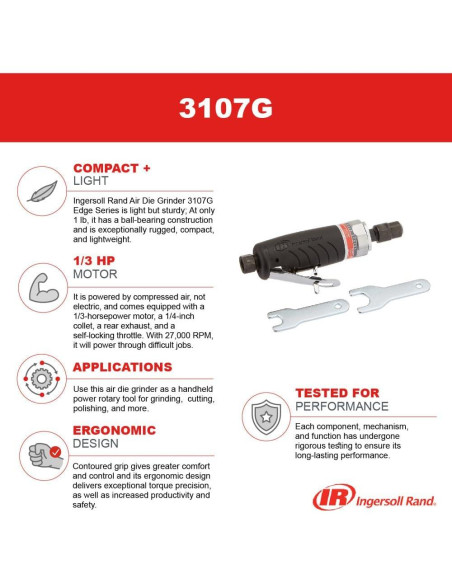 3107G

COMPACT +
LIGHT

Ingersoll Rand Air Die Grinder 3107G Edge Series is light but sturdy; At only 1 lb, it has a ball-bearing construction and is exceptionally rugged, compact, and lightweight.

1/3 HP
MOTOR

It is powered by compressed air, not electric, and comes equipped with a 1/3-horsepower motor, a 1/4-inch collet, a rear exhaust, and a self-locking throttle. With 27,000 RPM, it will power through difficult jobs.

APPLICATIONS

Use this air die grinder as a handheld power rotary tool for grinding, cutting, polishing, and more.

ERGONOMIC
DESIGN

Contoured grip gives greater comfort and control and its ergonomic design delivers exceptional torque precision, as well as increased productivity and safety.

TESTED FOR
PERFORMANCE

Each component, mechanism, and function has undergone rigorous testing to ensure its long-lasting performance.

IR Ingersoll Rand.