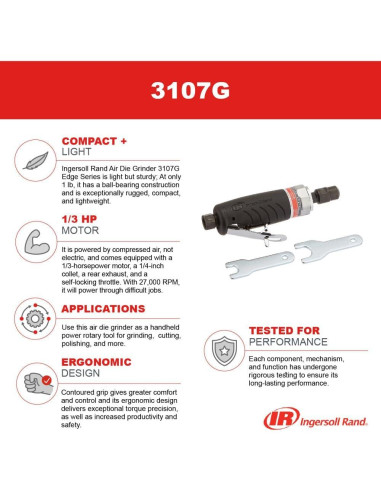 3107G

COMPACT +
LIGHT

Ingersoll Rand Air Die Grinder 3107G Edge Series is light but sturdy; At only 1 lb, it has a ball-bearing construction and is exceptionally rugged, compact, and lightweight.

1/3 HP
MOTOR

It is powered by compressed air, not electric, and comes equipped with a 1/3-horsepower motor, a 1/4-inch collet, a rear exhaust, and a self-locking throttle. With 27,000 RPM, it will power through difficult jobs.

APPLICATIONS

Use this air die grinder as a handheld power rotary tool for grinding, cutting, polishing, and more.

ERGONOMIC
DESIGN

Contoured grip gives greater comfort and control and its ergonomic design delivers exceptional torque precision, as well as increased productivity and safety.

TESTED FOR
PERFORMANCE

Each component, mechanism, and function has undergone rigorous testing to ensure its long-lasting performance.

IR Ingersoll Rand.