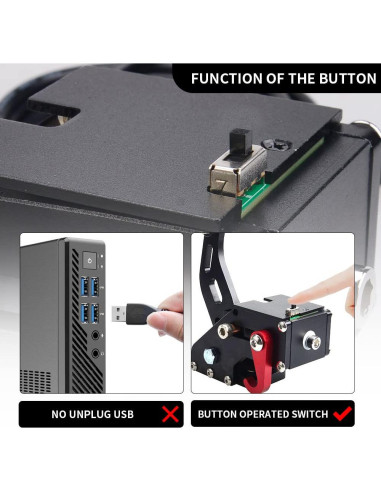 FUNCTION OF THE BUTTON

NO UNPLUG USB

BUTTON OPERATED SWITCH