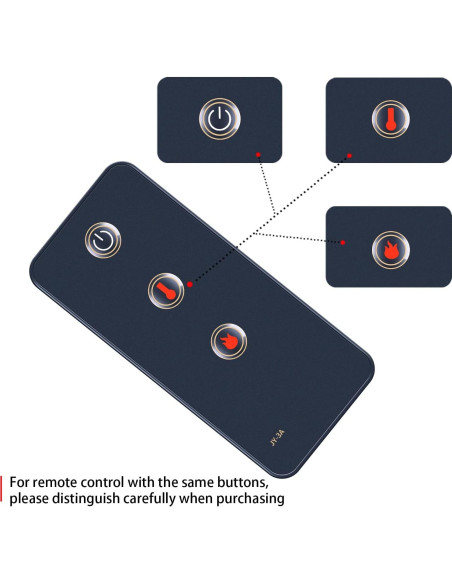 JY-3A

For remote control with the same buttons, please distinguish carefully when purchasing