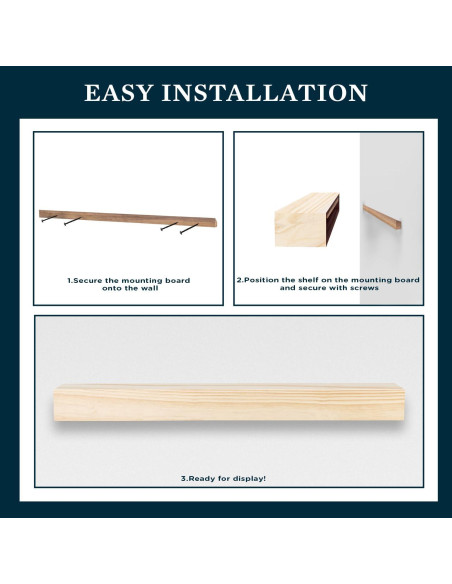 EASY INSTALLATION

1.Secure the mounting board onto the wall

2.Position the shelf on the mounting board and secure with screws

3.Ready for display!