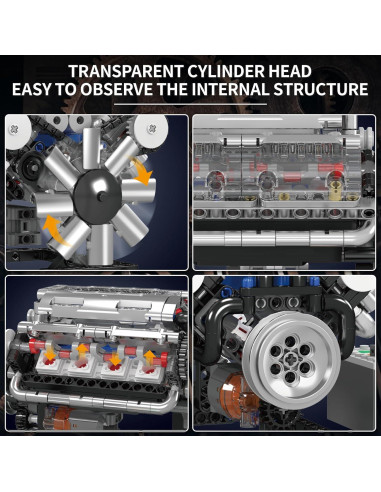 TRANSPARENT CYLINDER HEAD
EASY TO OBSERVE THE INTERNAL STRUCTURE