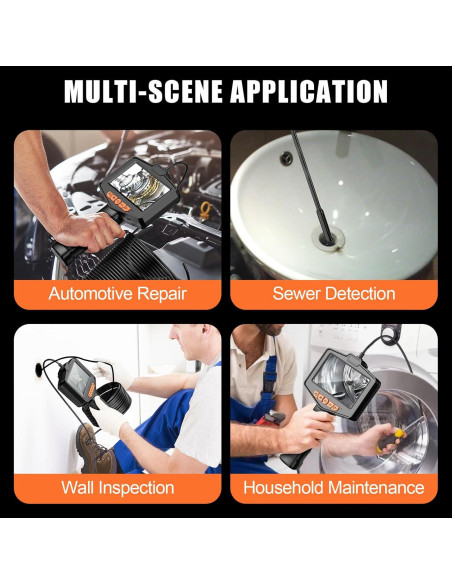 MULTI-SCENE APPLICATION

Automotive Repair

Sewer Detection

Wall Inspection

Household Maintenance