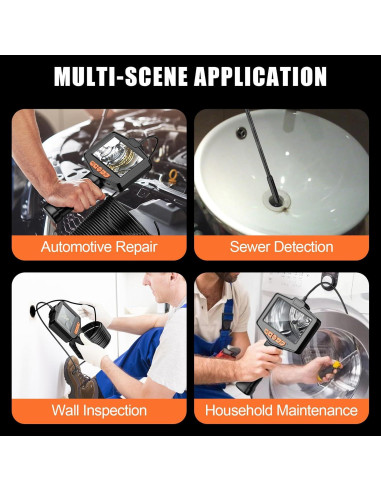 MULTI-SCENE APPLICATION

Automotive Repair

Sewer Detection

Wall Inspection

Household Maintenance