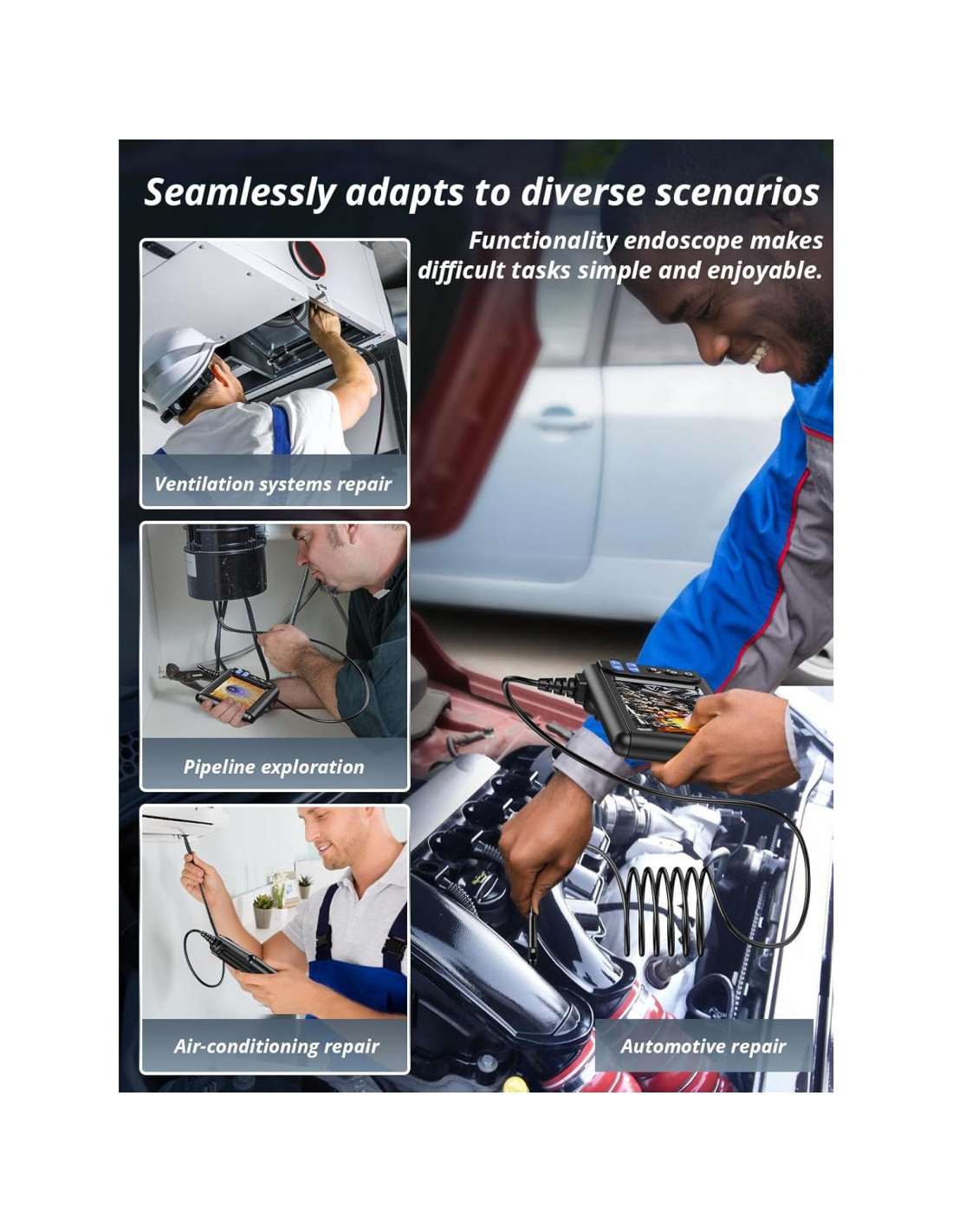 Seamlessly adapts to diverse scenarios

Functionality endoscope makes difficult tasks simple and enjoyable.

Ventilation systems repair

Pipeline exploration

Air-conditioning repair

Automotive repair