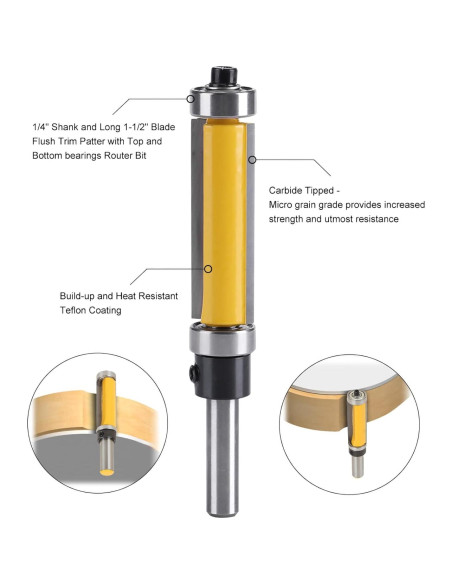 1/4" Shank and Long 1-1/2" Blade Flush Trim Patter with Top and Bottom bearings Router Bit

Carbide Tipped - Micro grain grade provides increased strength and utmost resistance

Build-up and Heat Resistant Teflon Coating