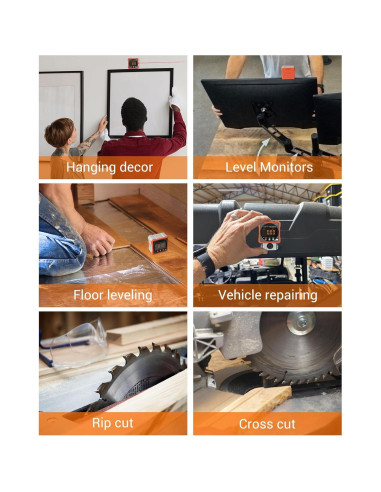 Hanging decor

Level Monitors

Floor leveling

Vehicle repairing

Rip cut

Cross cut