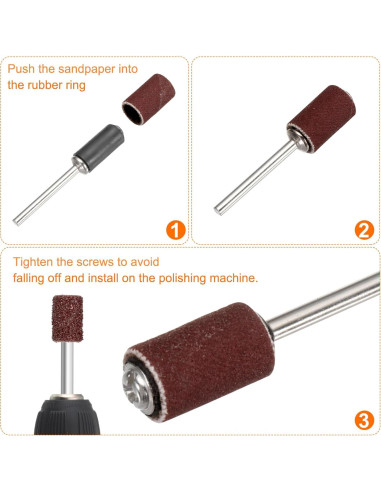 Push the sandpaper into the rubber ring

1

2

Tighten the screws to avoid falling off and install on the polishing machine.

3