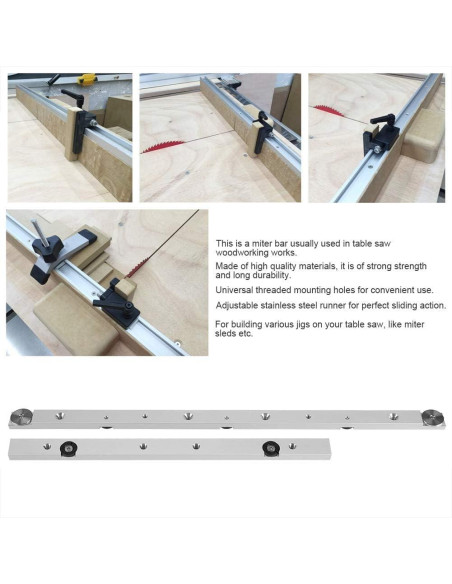 This is a miter bar usually used in table saw woodworking works.

Made of high quality materials, it is of strong strength and long durability.

Universal threaded mounting holes for convenient use.

Adjustable stainless steel runner for perfect sliding action.

For building various jigs on your table saw, like miter sleds etc.