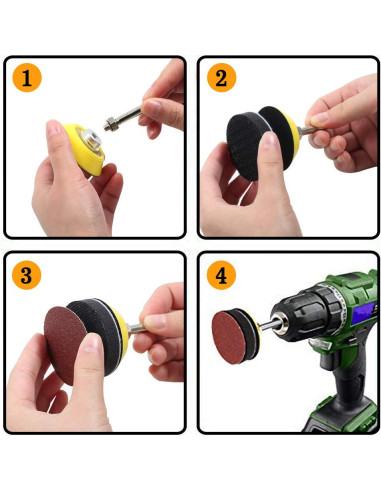 1

2

3

4