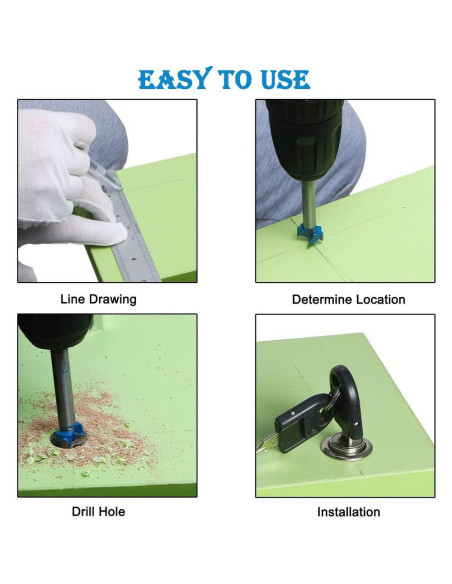 EASY TO USE

Line Drawing

Determine Location

Drill Hole

Installation