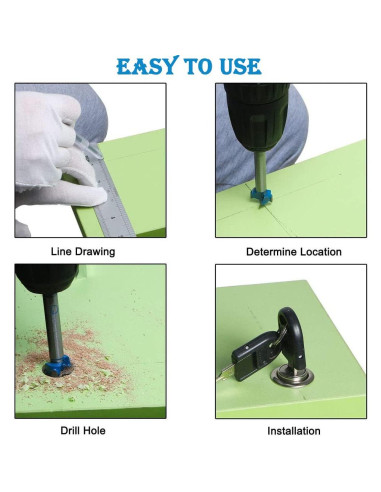 EASY TO USE

Line Drawing

Determine Location

Drill Hole

Installation