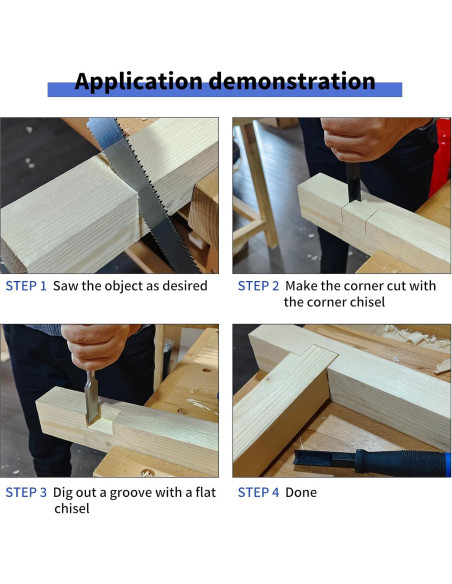 Application demonstration

STEP 1 Saw the object as desired

STEP 2 Make the corner cut with the corner chisel

STEP 3 Dig out a groove with a flat chisel

STEP 4 Done