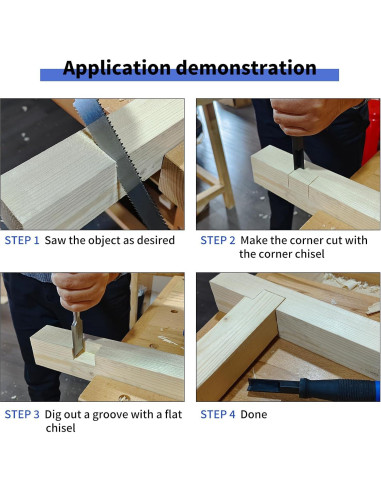 Application demonstration

STEP 1 Saw the object as desired

STEP 2 Make the corner cut with the corner chisel

STEP 3 Dig out a groove with a flat chisel

STEP 4 Done