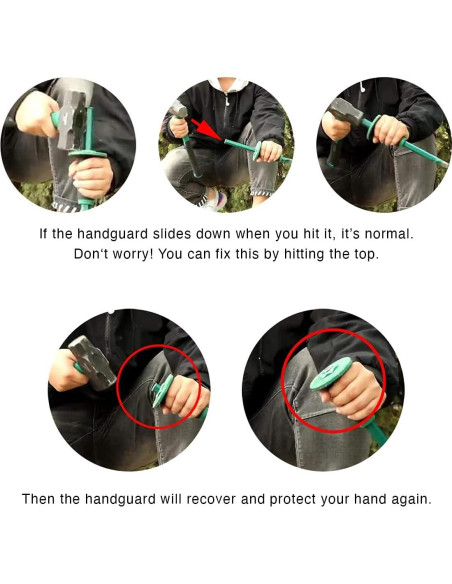 If the handguard slides down when you hit it, it's normal. Don't worry! You can fix this by hitting the top.

Then the handguard will recover and protect your hand again.