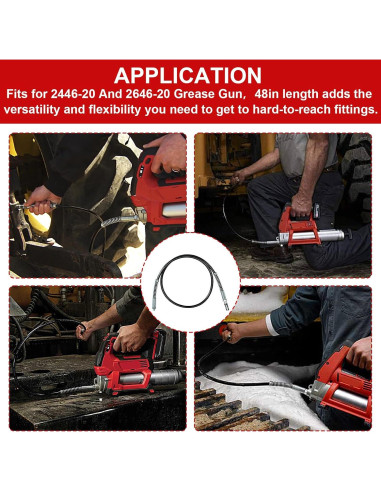 APPLICATION

Fits for 2446-20 And 2646-20 Grease Gun, 48in length adds the versatility and flexibility you need to get to hard-to-reach fittings.