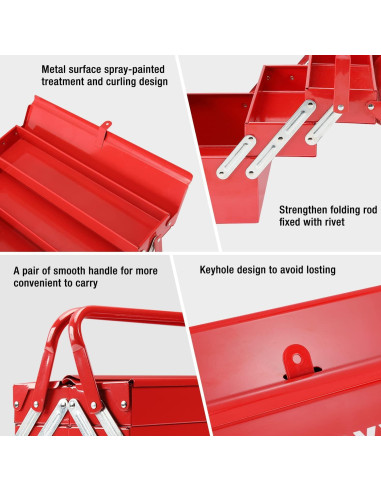 Metal surface spray-painted treatment and curling design

Strengthen folding rod fixed with rivet

A pair of smooth handle for more convenient to carry

Keyhole design to avoid losting