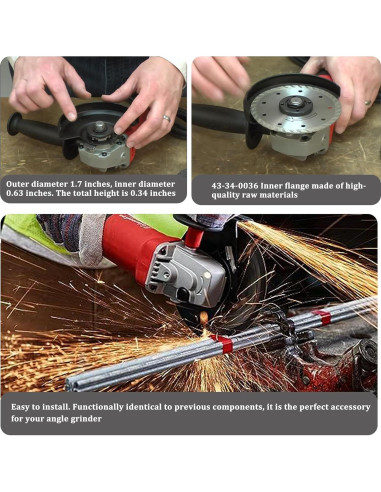 Outer diameter 1.7 inches, inner diameter 0.63 inches. The total height is 0.34 inches

43-34-0036 Inner flange made of high-quality raw materials

Easy to install. Functionally identical to previous components, it is the perfect accessory for your angle grinder