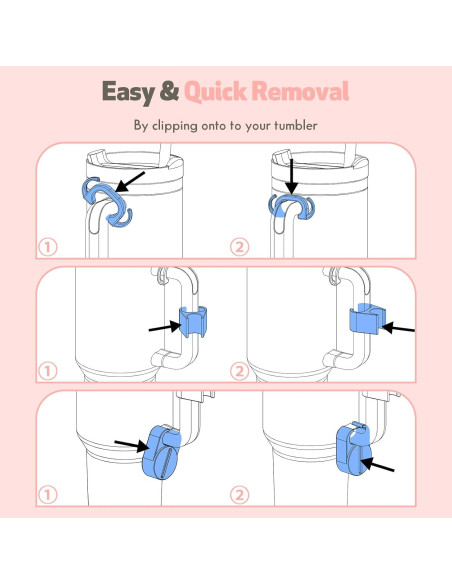 Easy & Quick Removal

By clipping onto to your tumbler

①

②

①

②

①

②