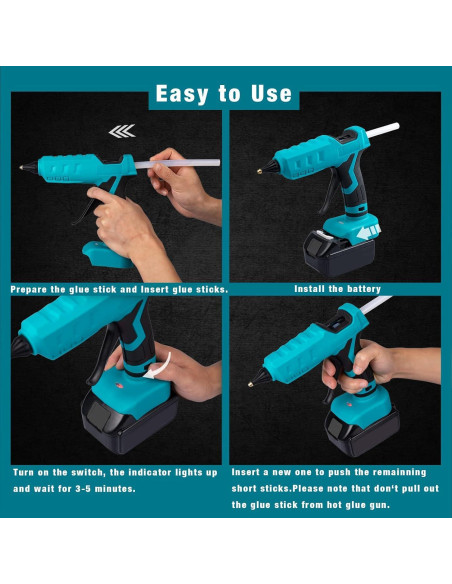 Easy to Use

Prepare the glue stick and Insert glue sticks.

Install the battery

Turn on the switch, the indicator lights up and wait for 3-5 minutes.

Insert a new one to push the remainning short sticks.Please note that don't pull out the glue stick from hot glue gun.