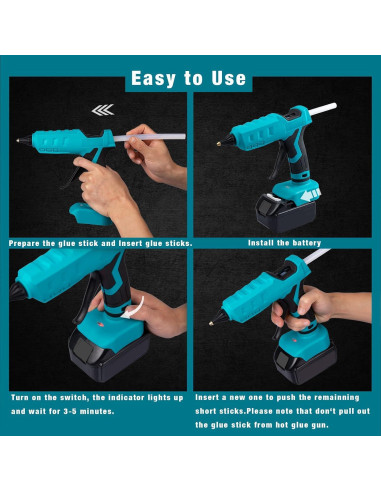 Easy to Use

Prepare the glue stick and insert glue sticks.

Install the battery

Turn on the switch, the indicator lights up and wait for 3-5 minutes.

Insert a new one to push the remainning short sticks.Please note that don't pull out the glue stick from hot glue gun.