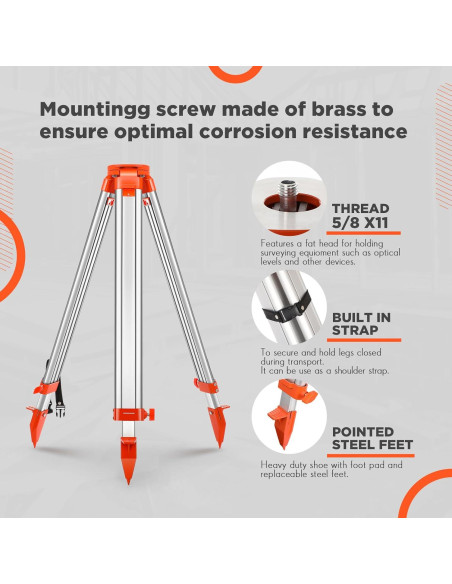 Mountingg screw made of brass to ensure optimal corrosion resistance

THREAD
5/8 X11

Features a fat head for holding surveying equioment such as optical levels and other devices.

BUILT IN
STRAP

To secure and hold legs closed during transport.
It can be use as a shoulder strap.

POINTED
STEEL FEET

Heavy duty shoe with foot pad and replaceable steel feet.